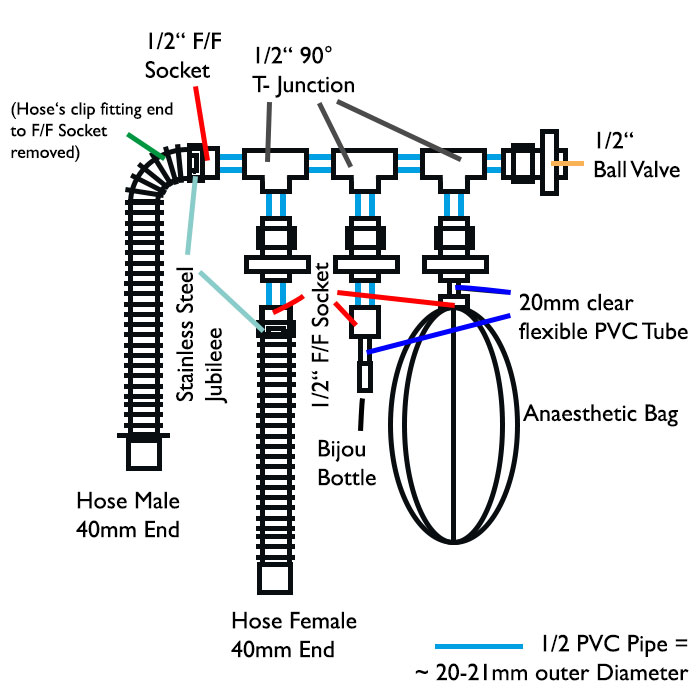 1/2“ F/F Socket

1/2“ 90° T- Junction

(Hose‘s clip fitting end to F/F Socket removed)

1/2“ Ball Valve

Stainless Steel Jubileee

1/2“ F/F Socket

20mm clear flexible PVC Tube

Anaesthetic Bag

Bijou Bottle

Hose Male 40mm End

Hose Female 40mm End

1/2 PVC Pipe = ~ 20-21mm outer Diameter